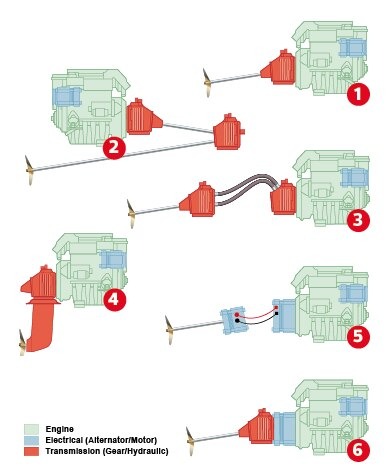 1

2

3

4

5

6

Engine
Electrical (Alternator/Motor)
Transmission (Gear/Hydraulic)